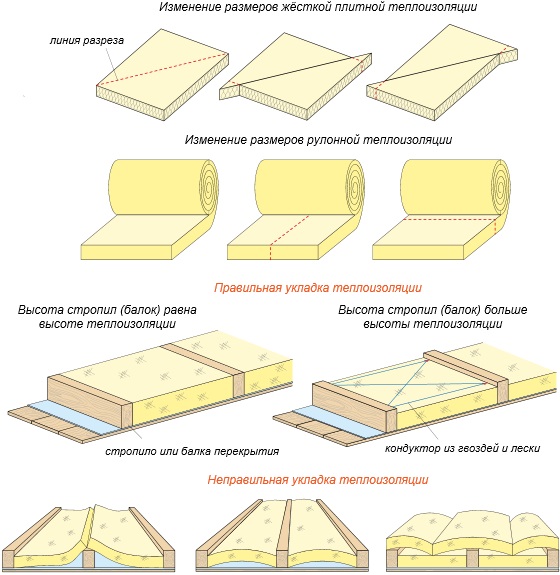 Изменение размеров жёсткой плитной теплоизоляции

линия разреза

Изменение размеров рулонной теплоизоляции

Правильная укладка теплоизоляции

Высота стропил (балок) равна высоте теплоизоляции

Высота стропил (балок) больше высоты теплоизоляции

стропило или балка перекрытия

кондуктор из гвоздей и лески

Неправильная укладка теплоизоляции